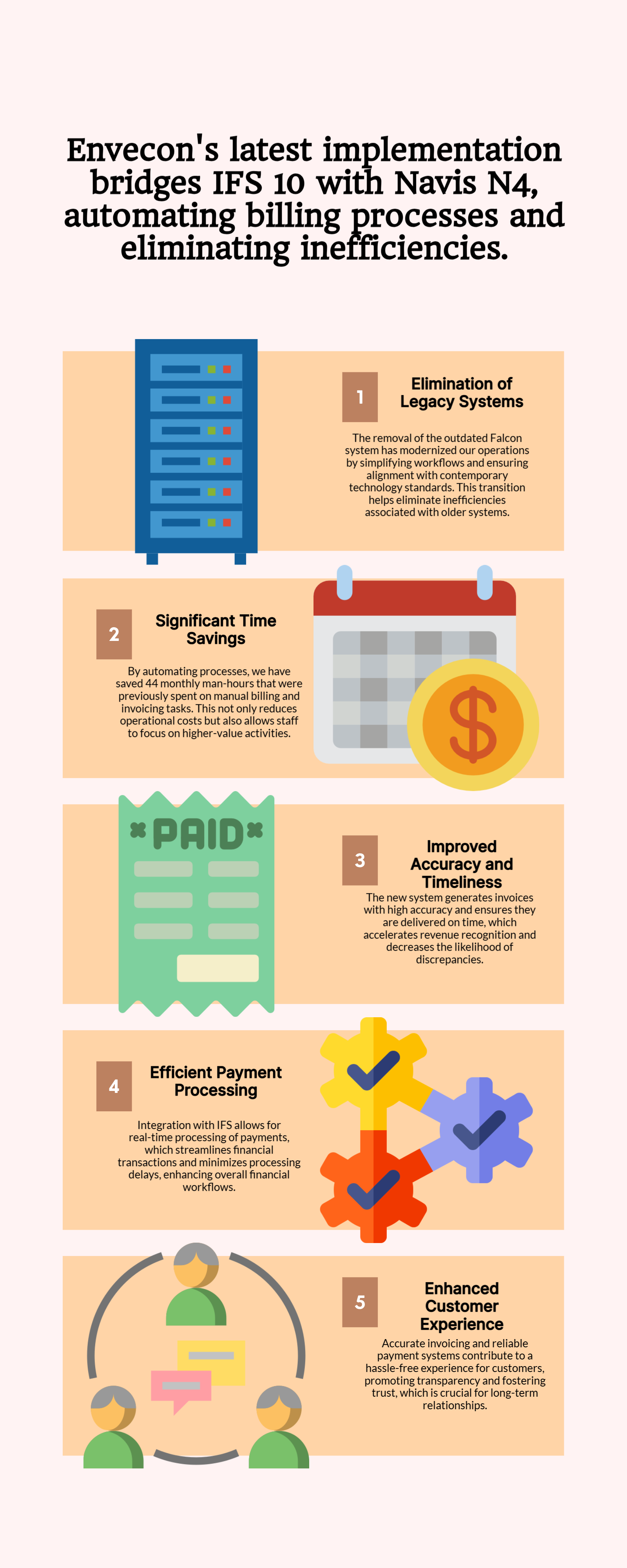 Envecon's latest implementation bridges IFS 10 with Navis N4, automating billing processes and eliminating inefficiencies.

1

Elimination of Legacy Systems

The removal of the outdated Falcon system has modernized our operations by simplifying workflows and ensuring alignment with contemporary technology standards. This transition helps eliminate inefficiencies associated with older systems.

2

Significant Time Savings

By automating processes, we have saved 44 monthly man-hours that were previously spent on manual billing and invoicing tasks. This not only reduces operational costs but also allows staff to focus on higher-value activities.

PAID

3

Improved Accuracy and Timeliness

The new system generates invoices with high accuracy and ensures they are delivered on time, which accelerates revenue recognition and decreases the likelihood of discrepancies.

4

Efficient Payment Processing

Integration with IFS allows for real-time processing of payments, which streamlines financial transactions and minimizes processing delays, enhancing overall financial workflows.

5

Enhanced Customer Experience

Accurate invoicing and reliable payment systems contribute to a hassle-free experience for customers, promoting transparency and fostering trust, which is crucial for long-term relationships.